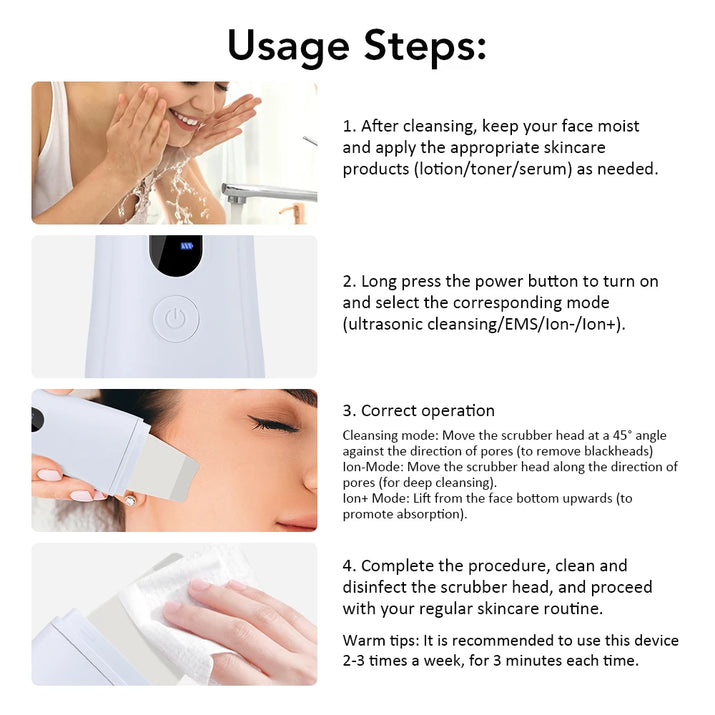 Usage Steps:

1. After cleansing, keep your face moist and apply the appropriate skincare products (lotion/toner/serum) as needed.

2. Long press the power button to turn on and select the corresponding mode (ultrasonic cleansing/EMS/Ion-/Ion+).

3. Correct operation

Cleansing mode: Move the scrubber head at a 45° angle against the direction of pores (to remove blackheads)
Ion-Mode: Move the scrubber head along the direction of pores (for deep cleansing).
Ion+ Mode: Lift from the face bottom upwards (to promote absorption).

4. Complete the procedure, clean and disinfect the scrubber head, and proceed with your regular skincare routine.

Warm tips: It is recommended to use this device 2-3 times a week, for 3 minutes each time.